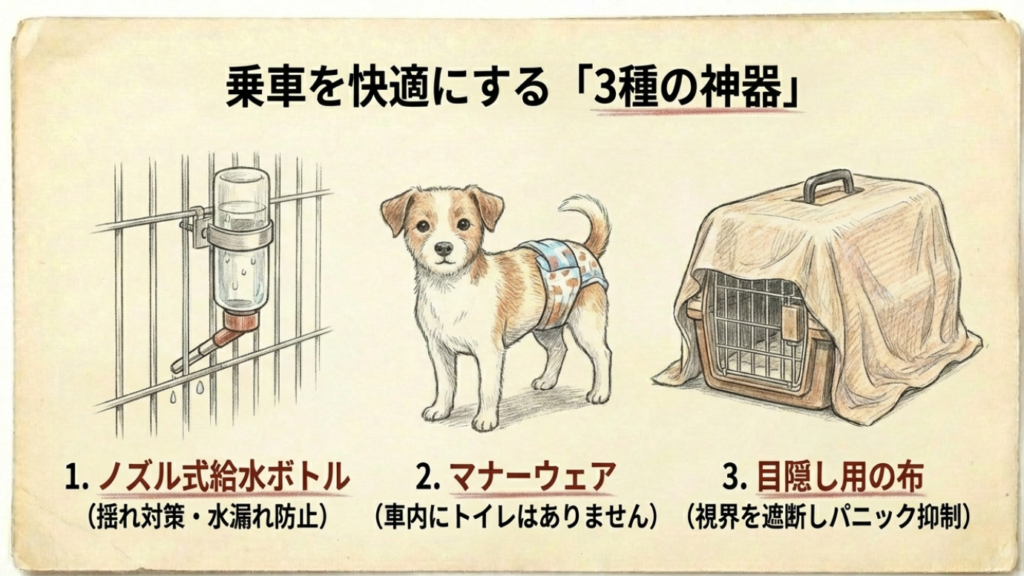 乗車を快適にする「3種の神器」

1. ノズル式給水ボトル
(揺れ対策・水漏れ防止)

2. マナーウェア
(車内にトイレはありません)

3. 目隠し用の布
(視界を遮断しパニック抑制)