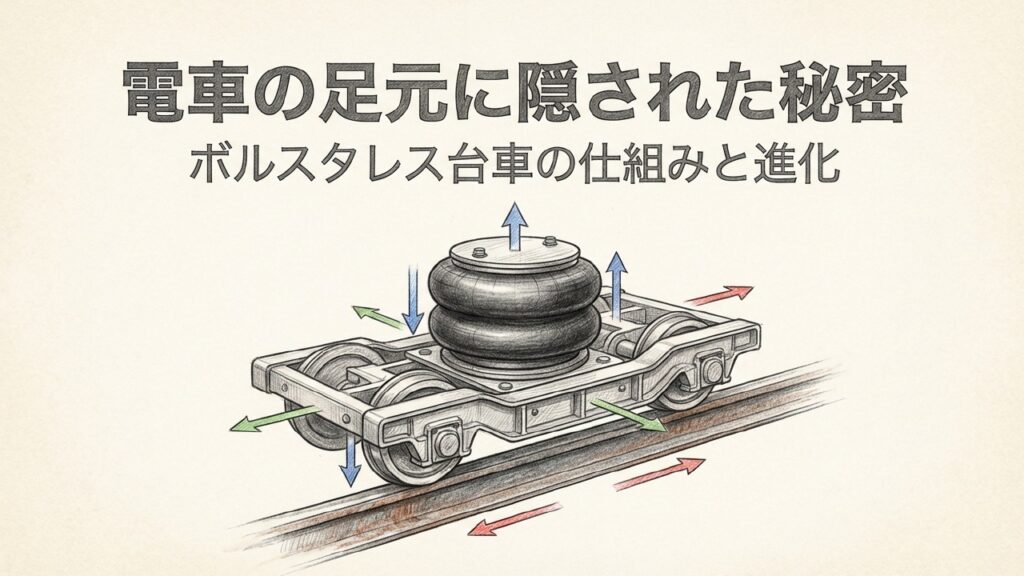 電車の足元に隠された秘密
ボルスタレス台車の仕組みと進化