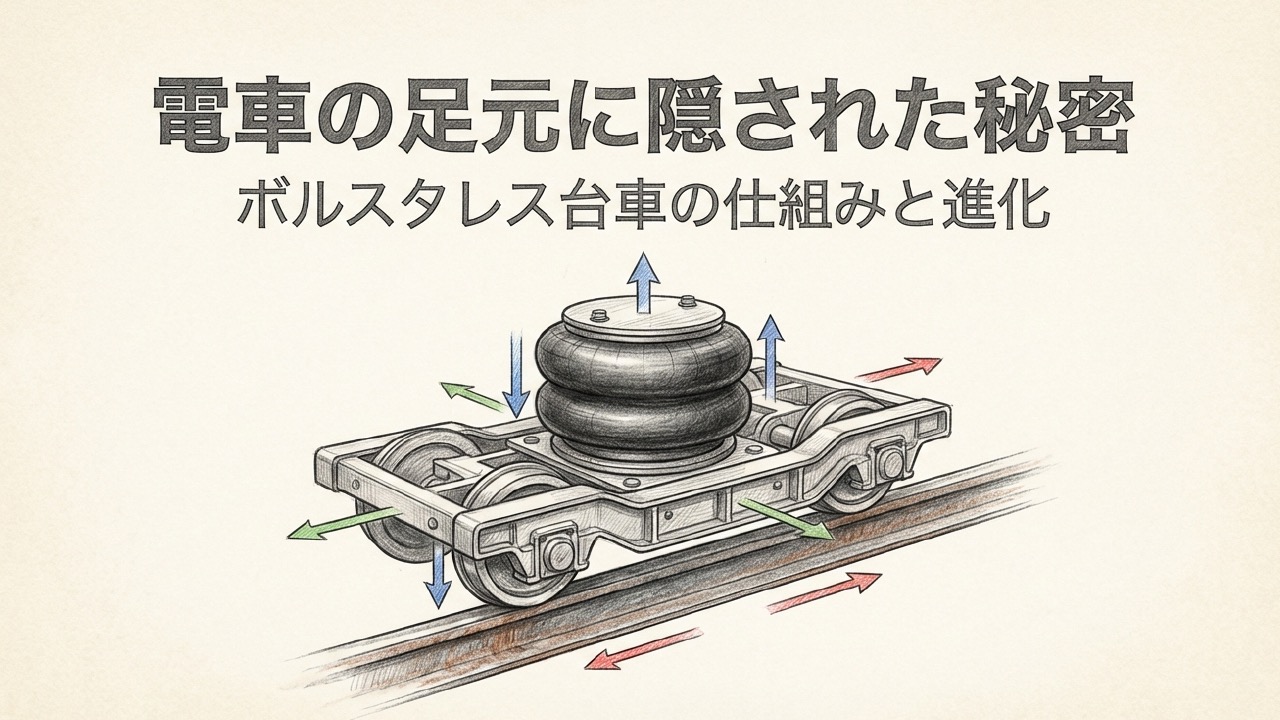 電車の足元に隠された秘密

ボルスタレス台車の仕組みと進化