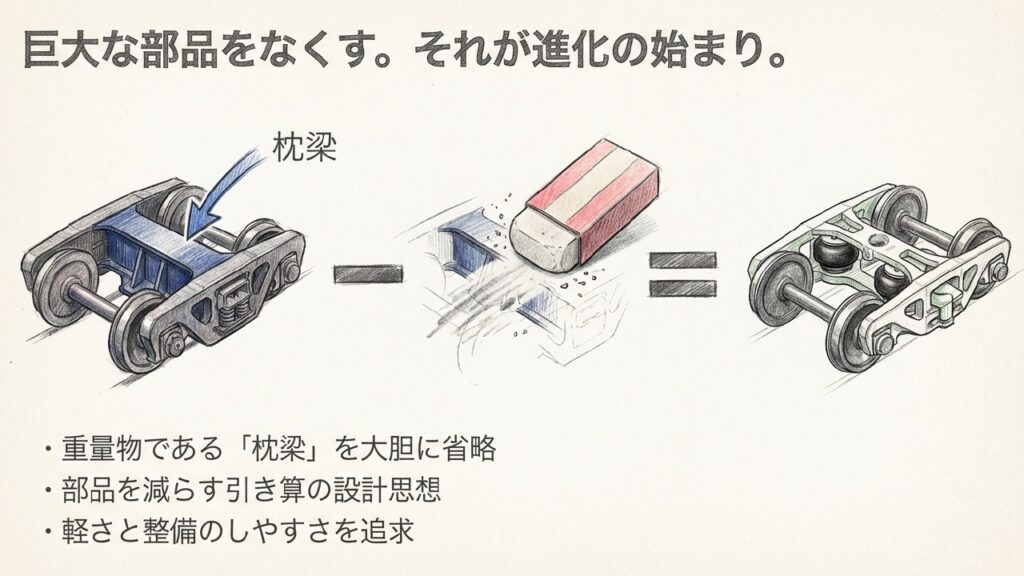 巨大な部品をなくす。それが進化の始まり。

枕梁

・重量物である「枕梁」を大胆に省略
・部品を減らす引き算の設計思想
・軽さと整備のしやすさを追求