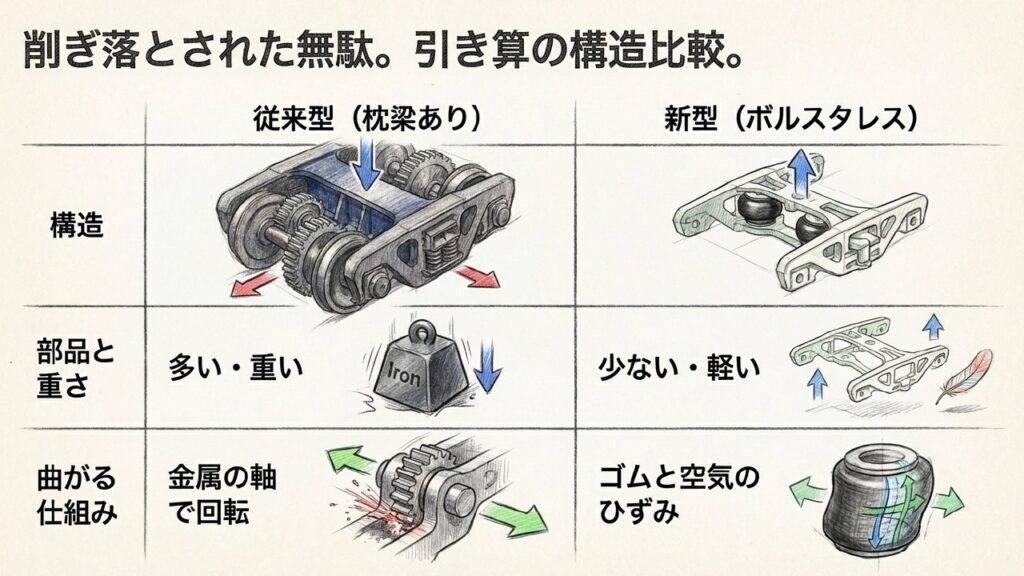 削ぎ落とされた無駄。引き算の構造比較。

| | 従来型（枕梁あり） | 新型（ボルスタレス） |
|---|---|---|
| 構造 | | |
| 部品と重さ | 多い・重い Iron | 少ない・軽い |
| 曲がる仕組み | 金属の軸で回転 | ゴムと空気のひずみ |