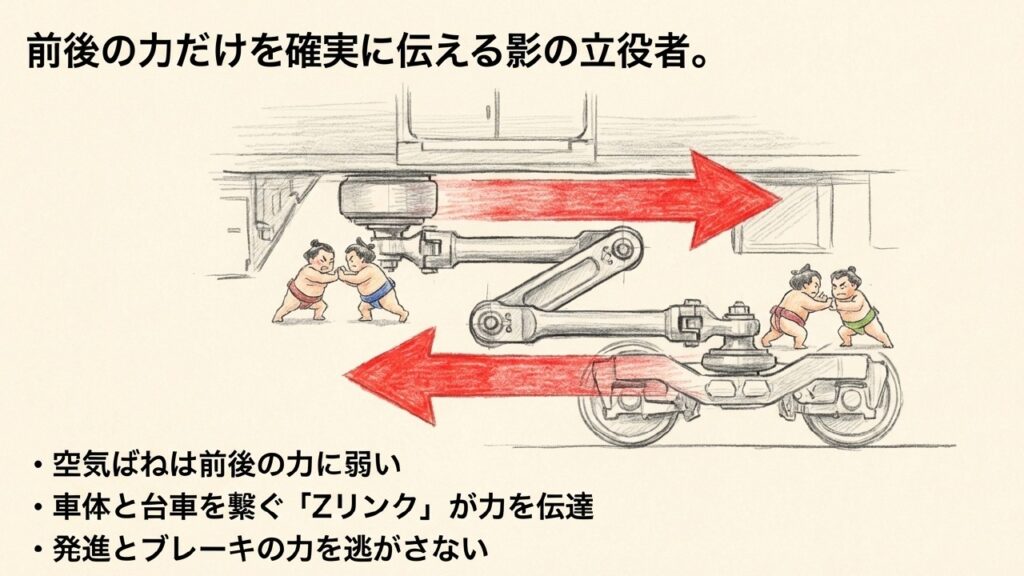 前後の力だけを確実に伝える影の立役者。

・空気ばねは前後の力に弱い
・車体と台車を繋ぐ「Zリンク」が力を伝達
・発進とブレーキの力を逃がさない